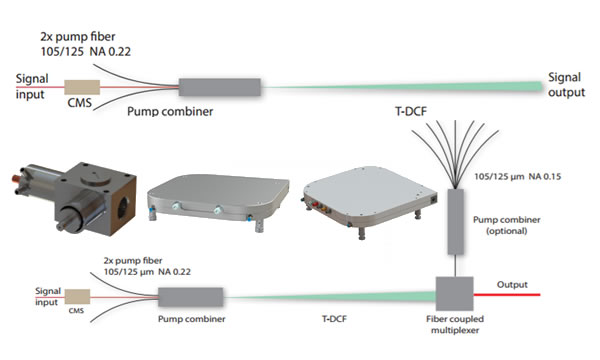 2x pump fiber
105/125 NA 0.22

Signal input

CMS

Pump combiner

Signal output

T-DCF

105/125 µm NA 0.15

Pump combiner (optional)

2x pump fiber
105/125 µm NA 0.22

Signal input

CMS

Pump combiner

T-DCF

Fiber coupled multiplexer

Output